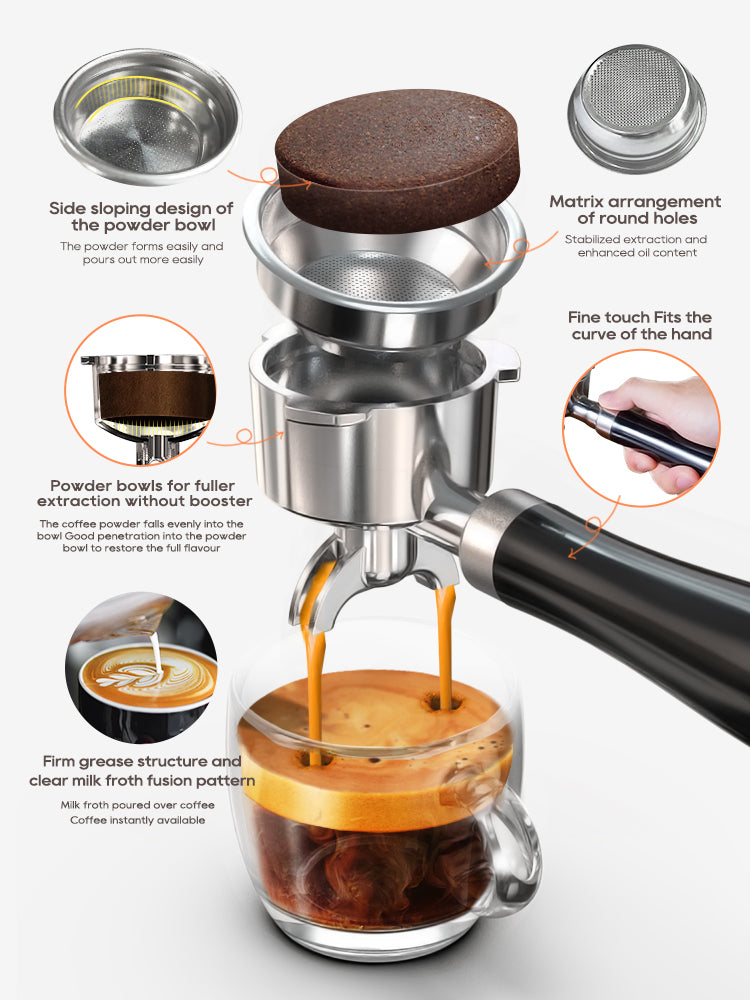 Side sloping design of the powder bowl

The powder forms easily and pours out more easily

Matrix arrangement of round holes

Stabilized extraction and enhanced oil content

Fine touch Fits the curve of the hand

Powder bowls for fuller extraction without booster

The coffee powder falls evenly into the bowl Good penetration into the powder bowl to restore the full flavour

Firm grease structure and clear milk froth fusion pattern

Milk froth poured over coffee
Coffee instantly available